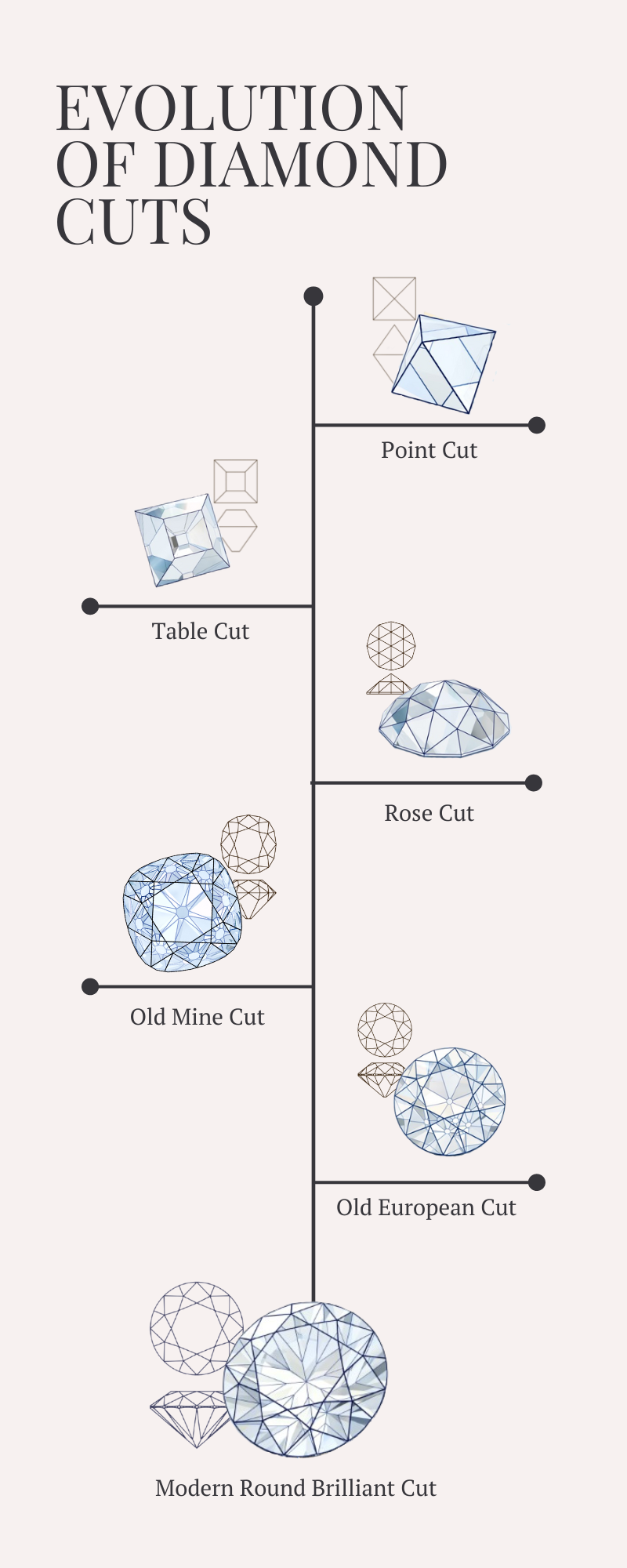 EVOLUTION OF DIAMOND CUTS

Point Cut

Table Cut

Rose Cut

Old Mine Cut

Old European Cut

Modern Round Brilliant Cut